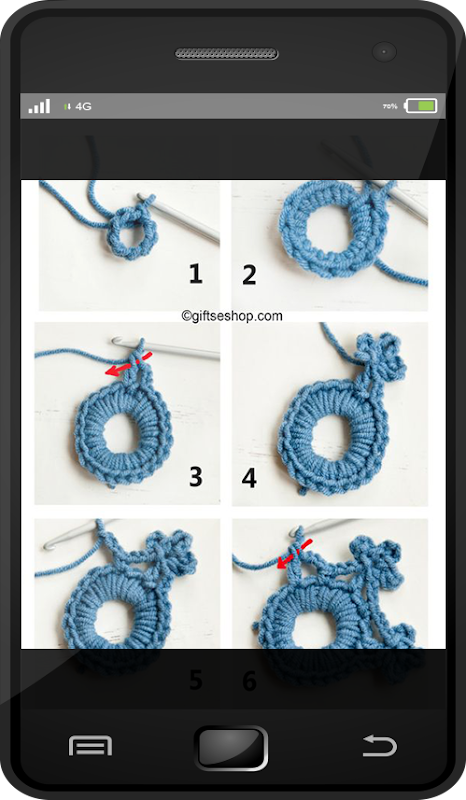 4G
70%

1
2
©giftseshop.com
3
4
5
6