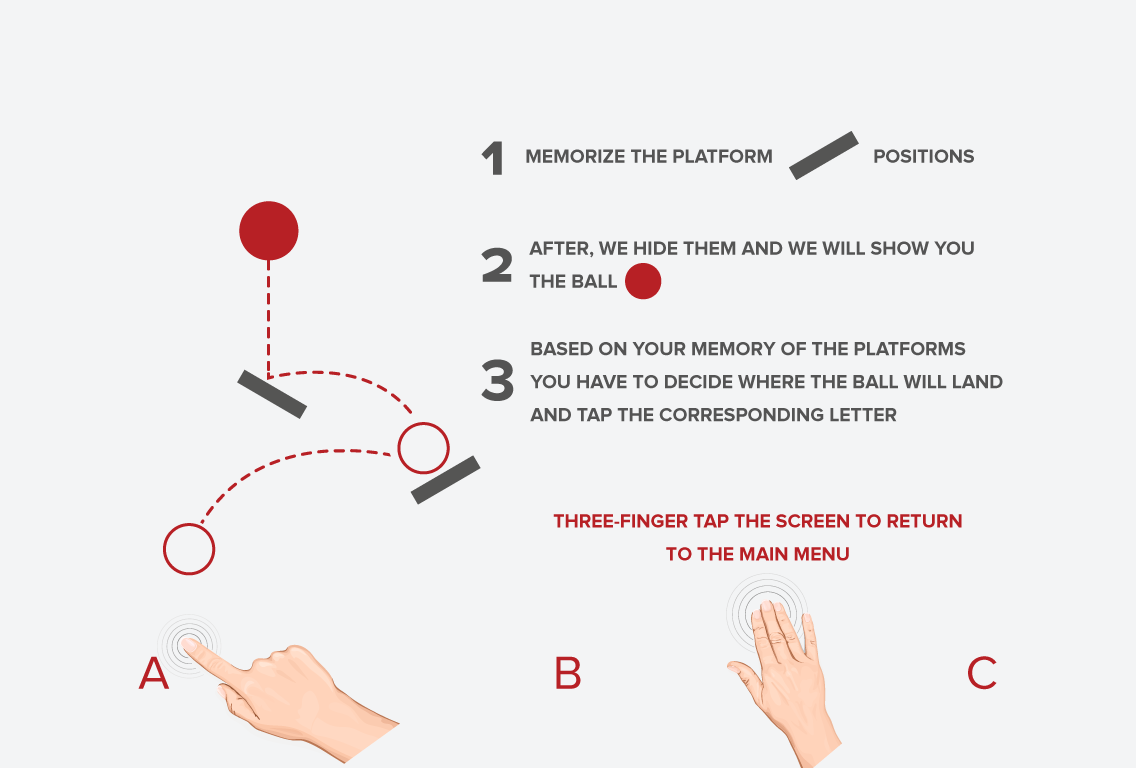 1 MEMORIZE THE PLATFORM POSITIONS

2 AFTER, WE HIDE THEM AND WE WILL SHOW YOU THE BALL

3 BASED ON YOUR MEMORY OF THE PLATFORMS YOU HAVE TO DECIDE WHERE THE BALL WILL LAND AND TAP THE CORRESPONDING LETTER

THREE-FINGER TAP THE SCREEN TO RETURN TO THE MAIN MENU

A

B

C