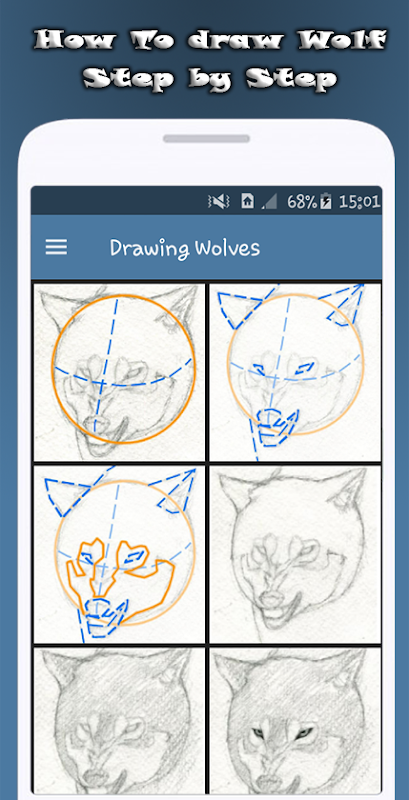 How To draw Wolf
Step by Step

68% 15:01

Drawing Wolves