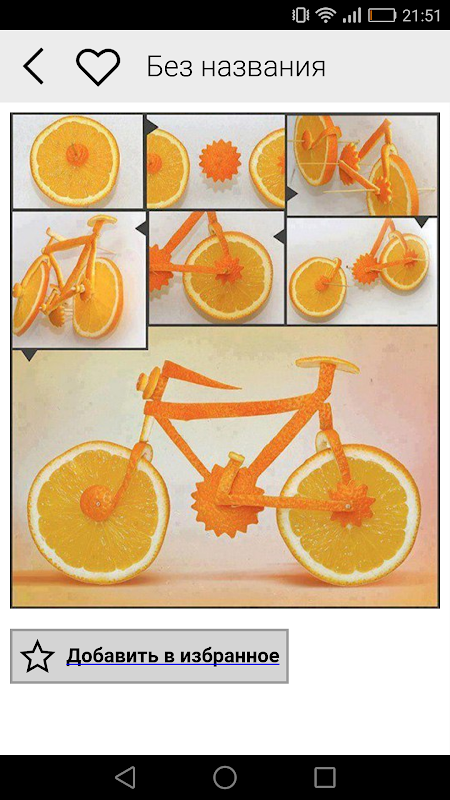 21:51

Без названия

Добавить в избранное