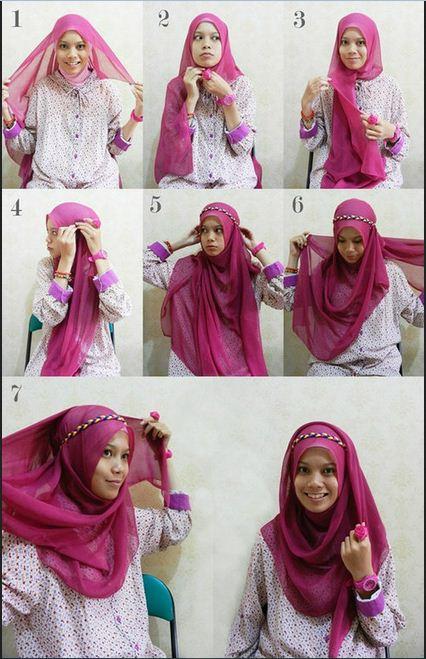 1
2
3
4
5
6
7