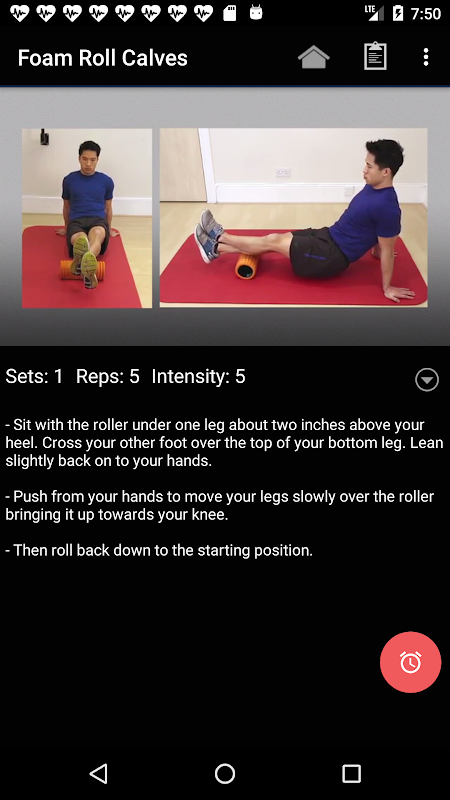 LTE 7:50

Foam Roll Calves

Sets: 1 Reps: 5 Intensity: 5

- Sit with the roller under one leg about two inches above your heel. Cross your other foot over the top of your bottom leg. Lean slightly back on to your hands.

- Push from your hands to move your legs slowly over the roller bringing it up towards your knee.

- Then roll back down to the starting position.