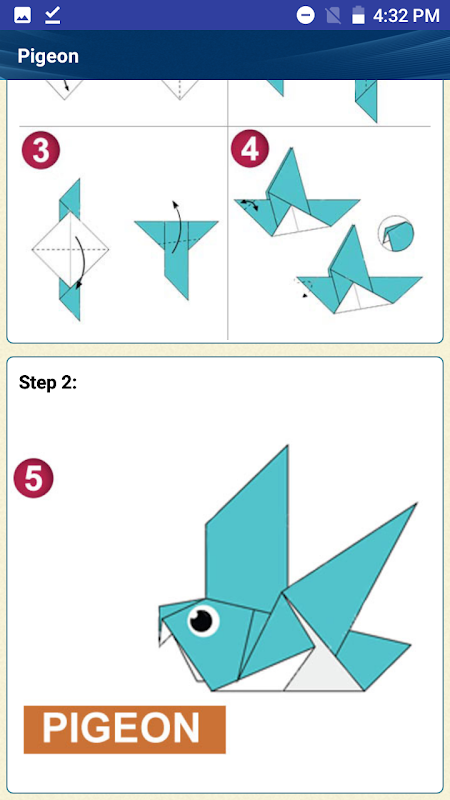 4:32 PM

Pigeon

3

4

Step 2:

5

PIGEON