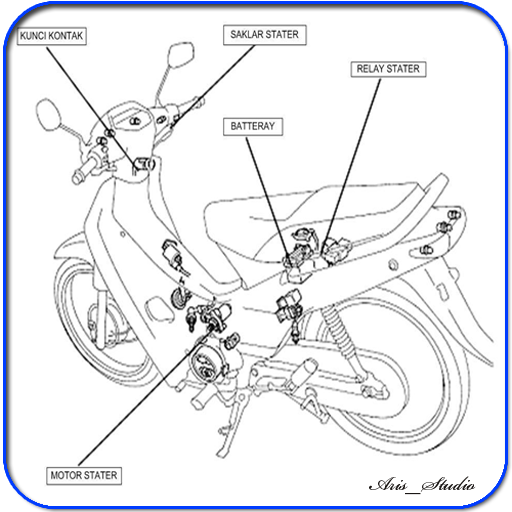 KUNCI KONTAK

SAKLAR STATER

RELAY STATER

BATTERAY

MOTOR STATER

Aris_Studio