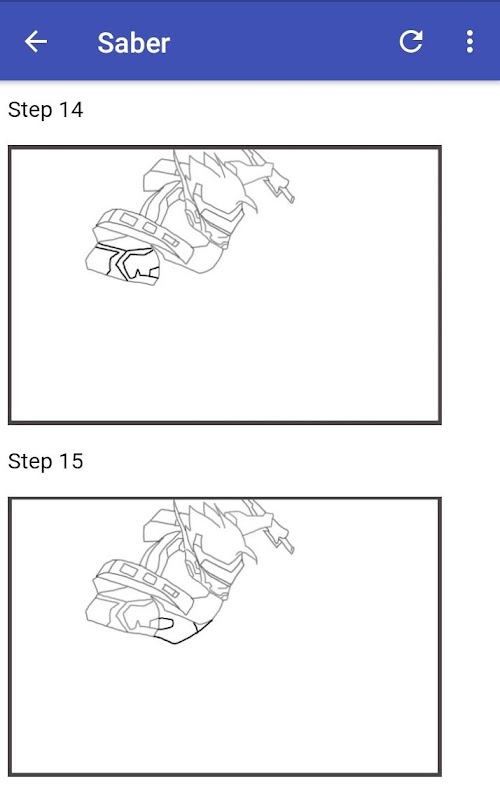 Saber

Step 14

Step 15