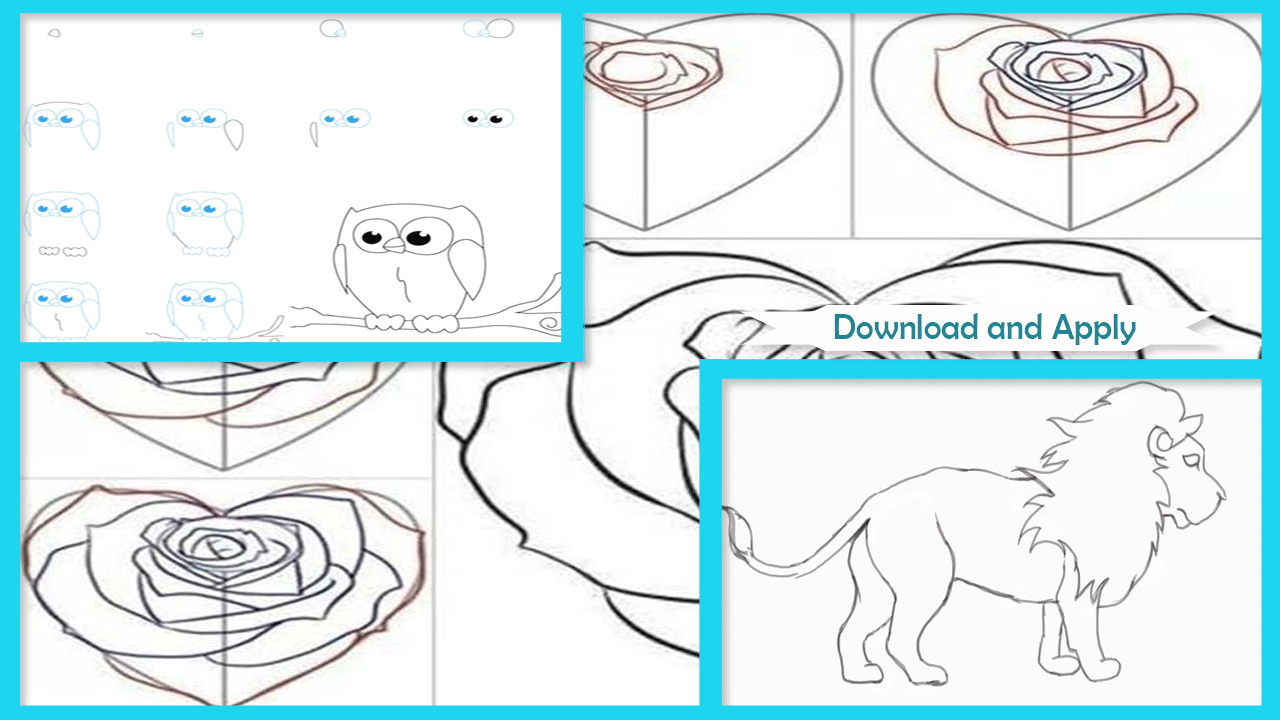 Download and Apply