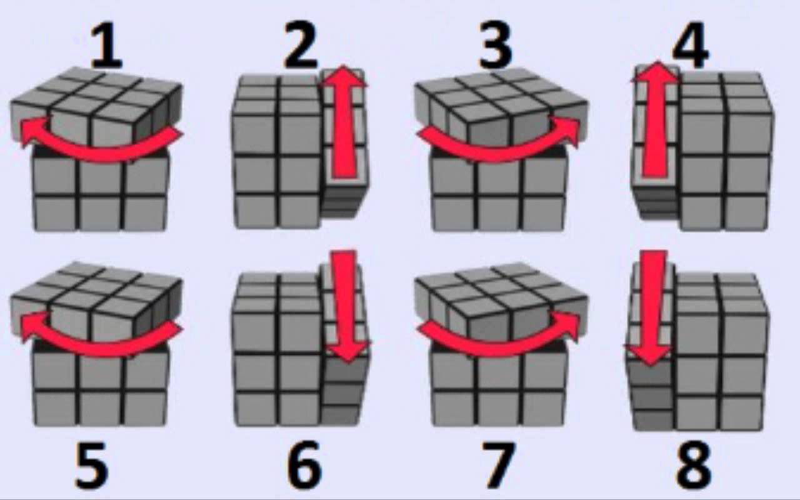 1 2 3 4

5 6 7 8