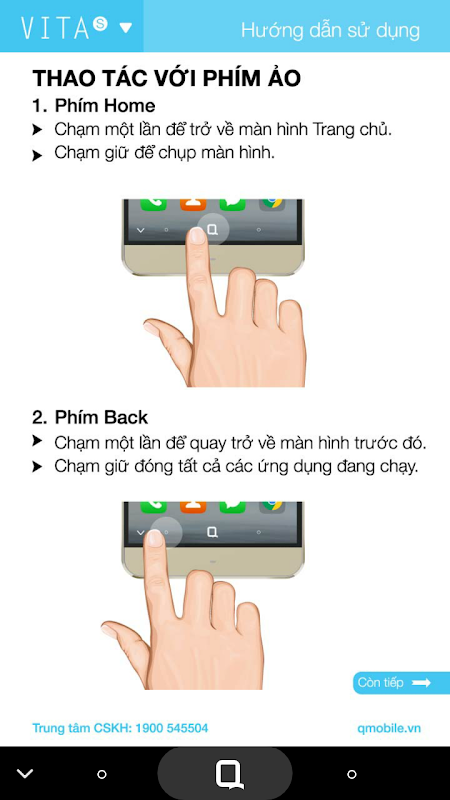 VITA S

Hướng dẫn sử dụng

THAO TÁC VỚI PHÍM ẢO

1. Phím Home

Chạm một lần để trở về màn hình Trang chủ.

Chạm giữ để chụp màn hình.

2. Phím Back

Chạm một lần để quay trở về màn hình trước đó.

Chạm giữ đóng tất cả các ứng dụng đang chạy.

Còn tiếp

Trung tâm CSKH: 1900 545504

qmobile.vn