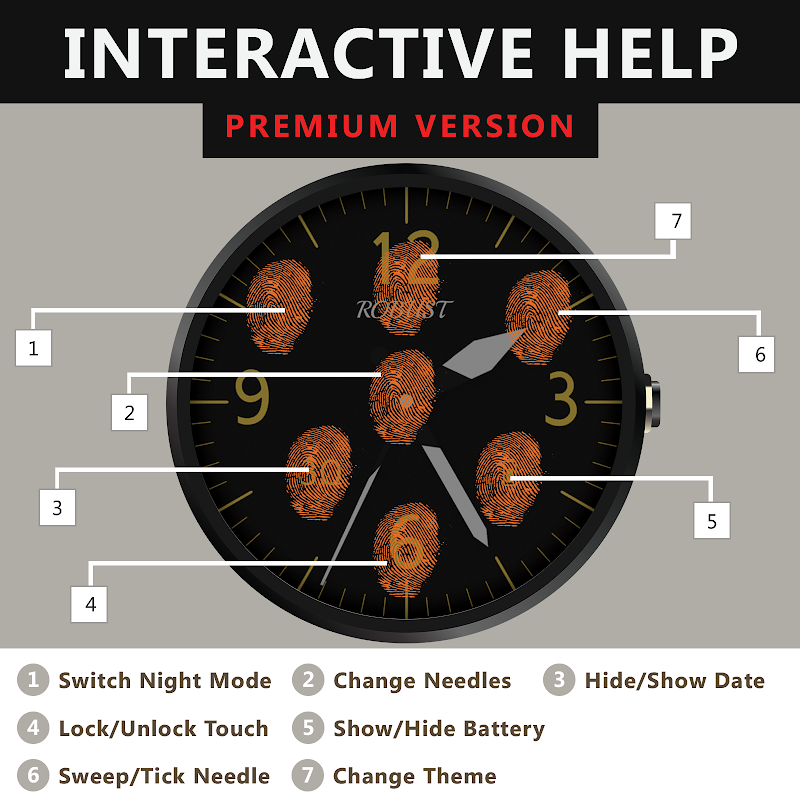 INTERACTIVE HELP

PREMIUM VERSION

7

12

ROBUST

1

6

9

3

2

3

5

6

4

1 Switch Night Mode
2 Change Needles
3 Hide/Show Date
4 Lock/Unlock Touch
5 Show/Hide Battery
6 Sweep/Tick Needle
7 Change Theme