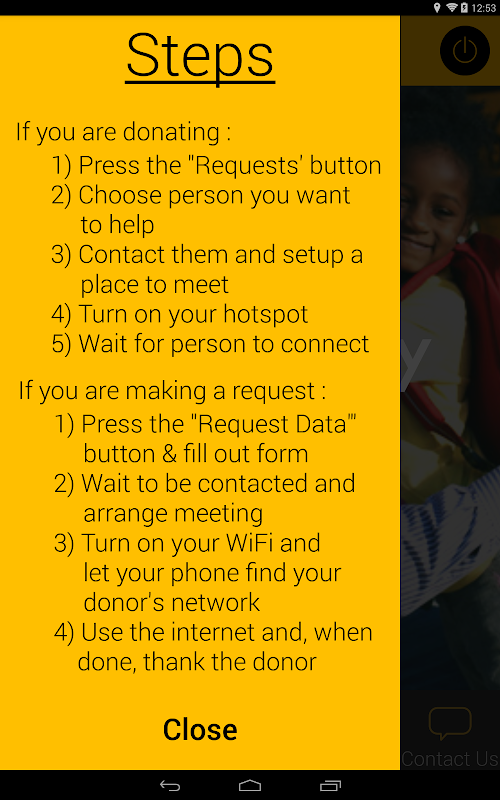 12:53

Steps

If you are donating :
1) Press the "Requests' button
2) Choose person you want to help
3) Contact them and setup a place to meet
4) Turn on your hotspot
5) Wait for person to connect

If you are making a request :
1) Press the "Request Data"' button & fill out form
2) Wait to be contacted and arrange meeting
3) Turn on your WiFi and let your phone find your donor's network
4) Use the internet and, when done, thank the donor

Close

Contact Us