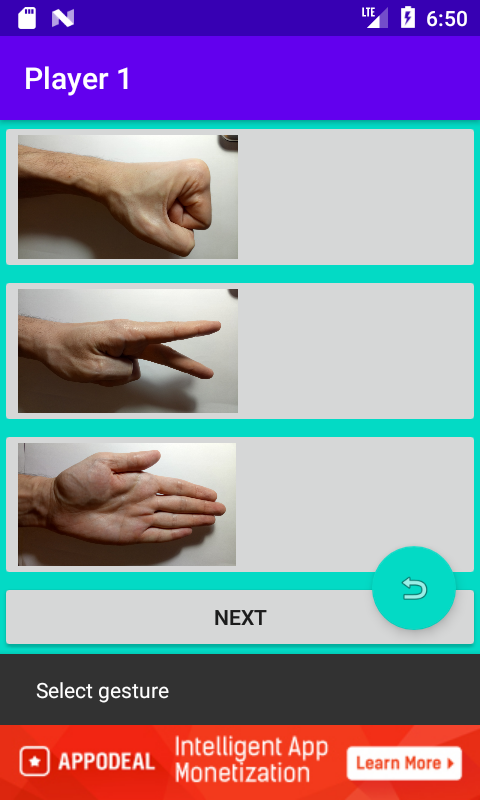 LTE 6:50

Player 1

NEXT

Select gesture

APPODEAL Intelligent App Monetization Learn More