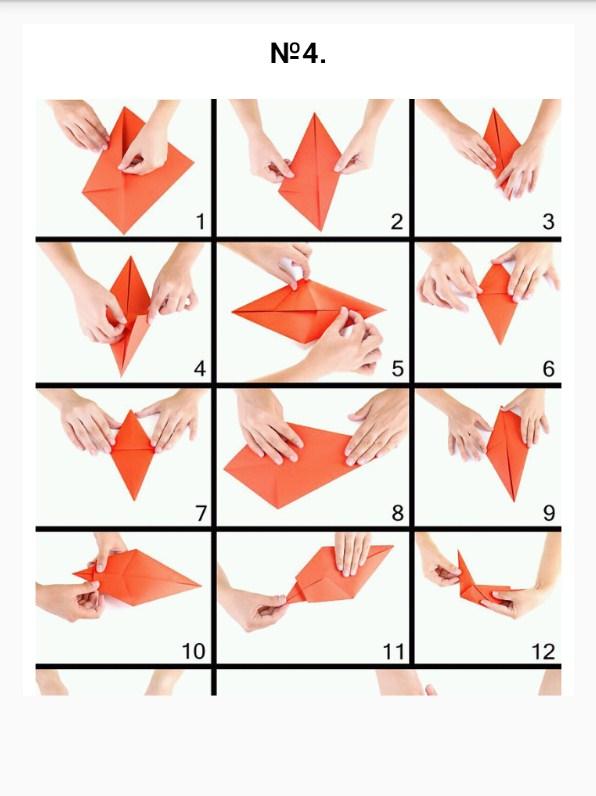 №4.

1

2

3

4

5

6

7

8

9

10

11

12