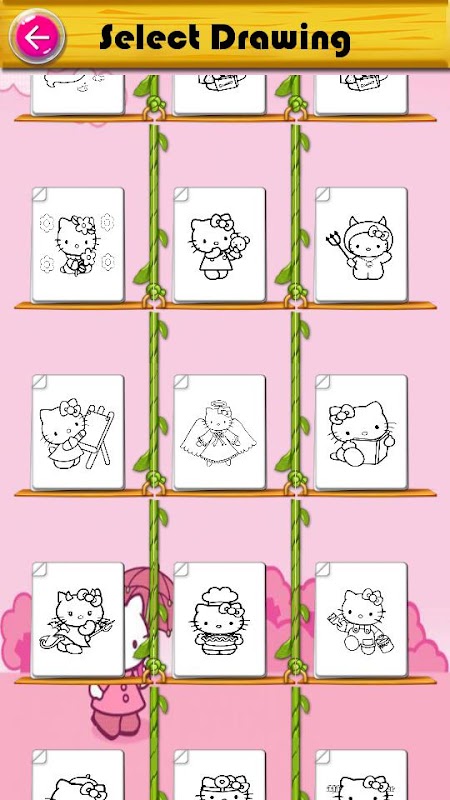 Select Drawing