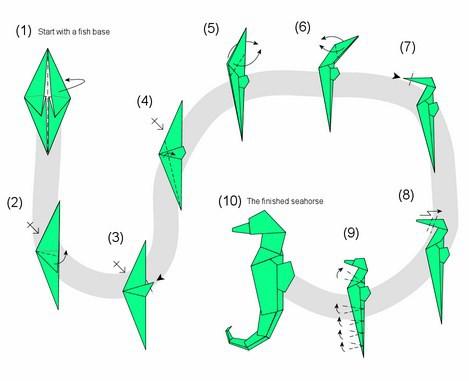 (1) Start with a fish base

(2)

(3)

(4)

(5)

(6)

(7)

(8)

(9)

(10) The finished seahorse