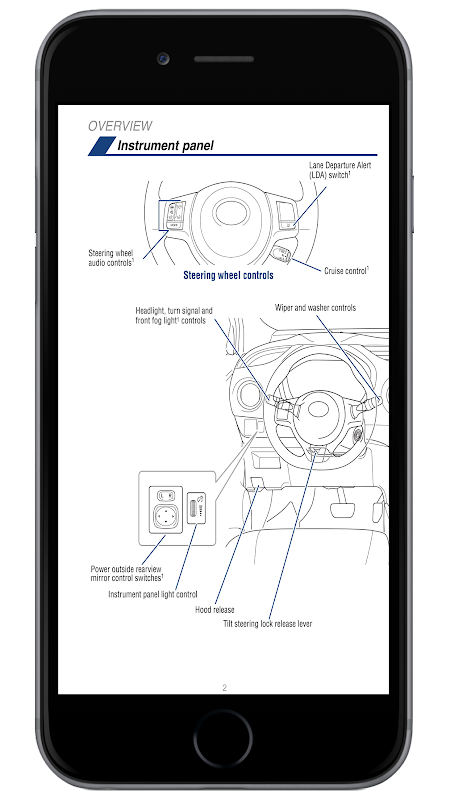 OVERVIEW

Instrument panel

Lane Departure Alert (LDA) switch$^1$

Steering wheel audio controls$^1$

Steering wheel controls

Cruise control$^1$

Headlight, turn signal and front fog light$^1$ controls

Wiper and washer controls

Power outside rearview mirror control switches$^1$

Instrument panel light control

Hood release

Tilt steering lock release lever

2