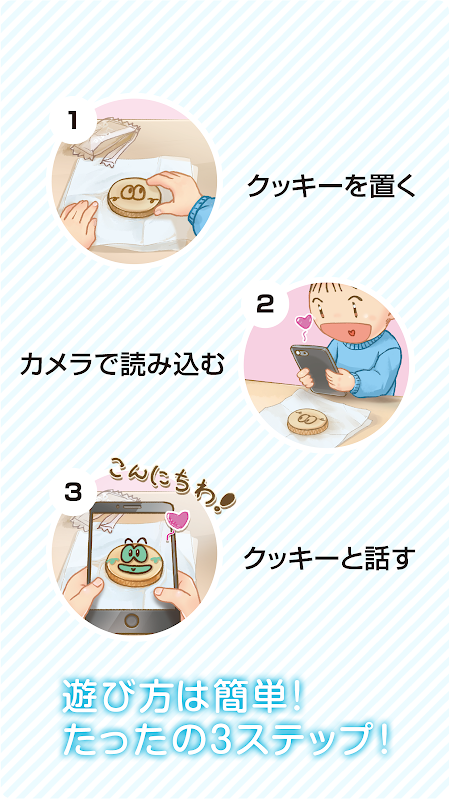 1

クッキーを置く

2

カメラで読み込む

3

こんにちわ!

クッキーと話す

遊び方は簡単!
たったの3ステップ!