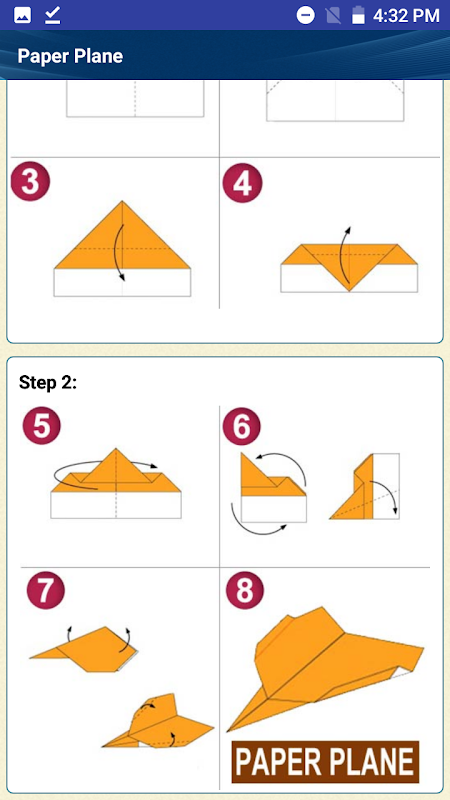 4:32 PM

Paper Plane

3

4

Step 2:

5

6

7

8

PAPER PLANE