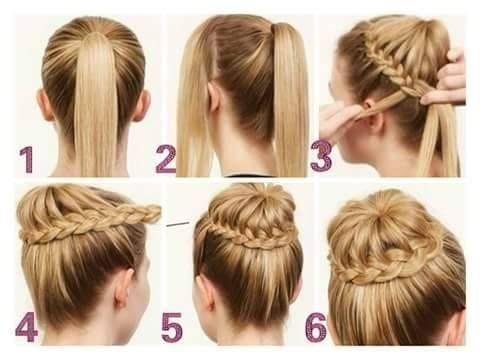 1
2
3
4
5
6