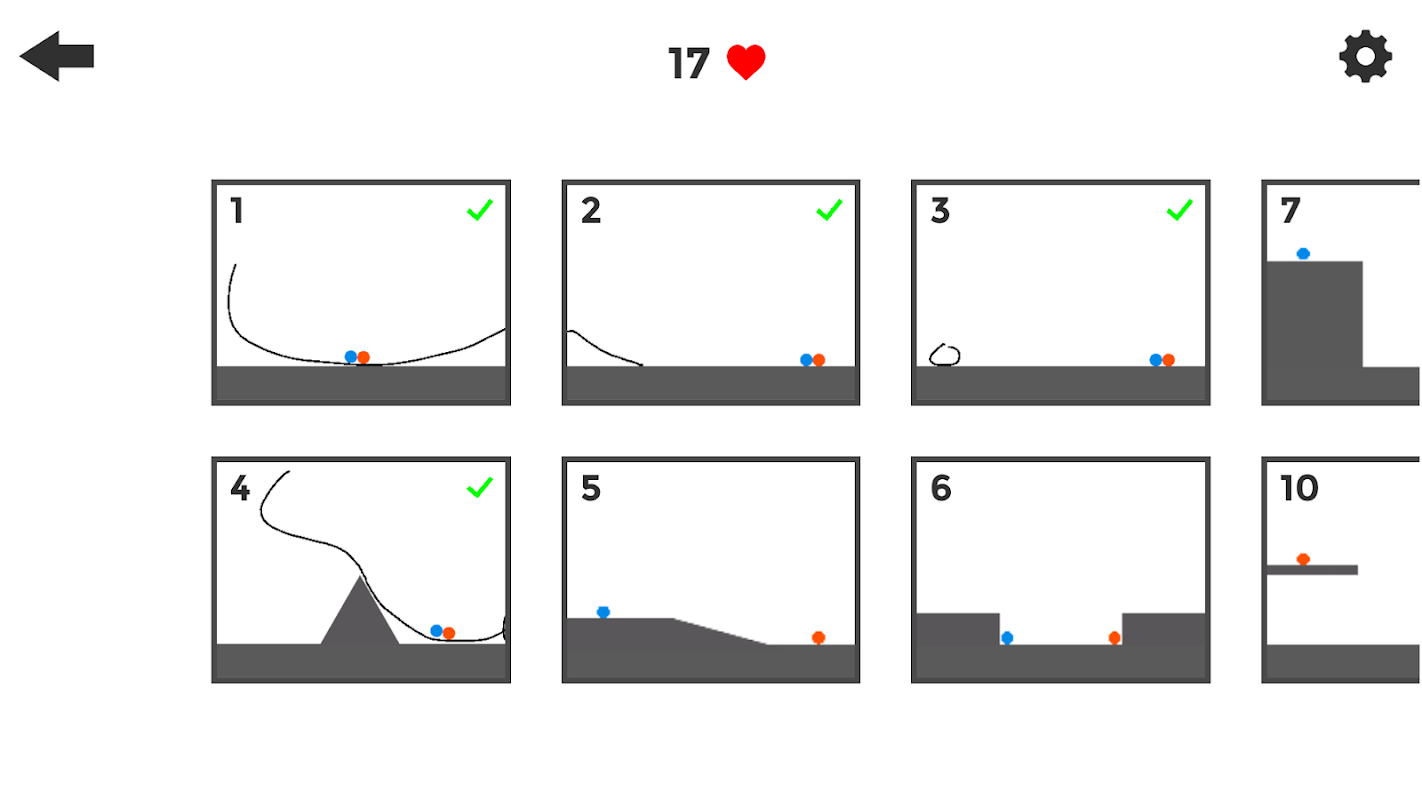 17

1

2

3

7

4

5

6

10