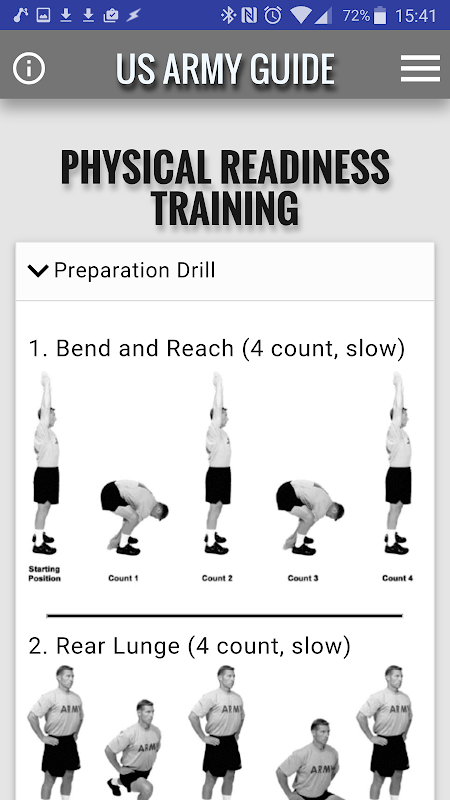 72% 15:41

US ARMY GUIDE

PHYSICAL READINESS TRAINING

Preparation Drill

1. Bend and Reach (4 count, slow)

Starting Position

Count 1

Count 2

Count 3

Count 4

2. Rear Lunge (4 count, slow)

ARMY

ARMY

ARMY

ARMY

ARMY