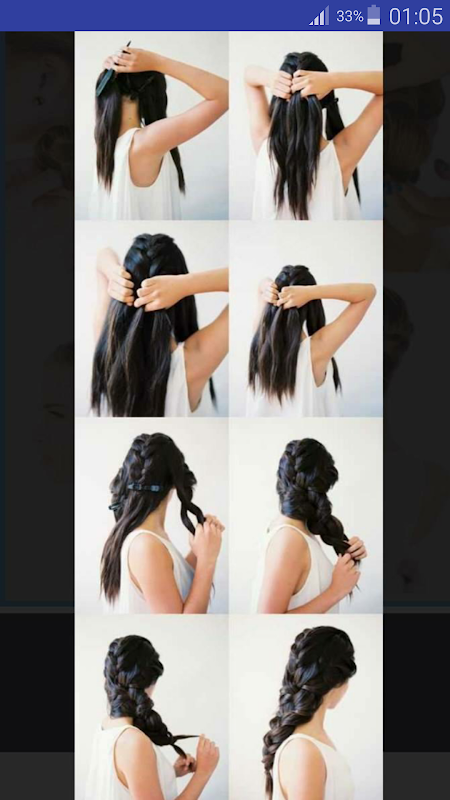 33% 01:05