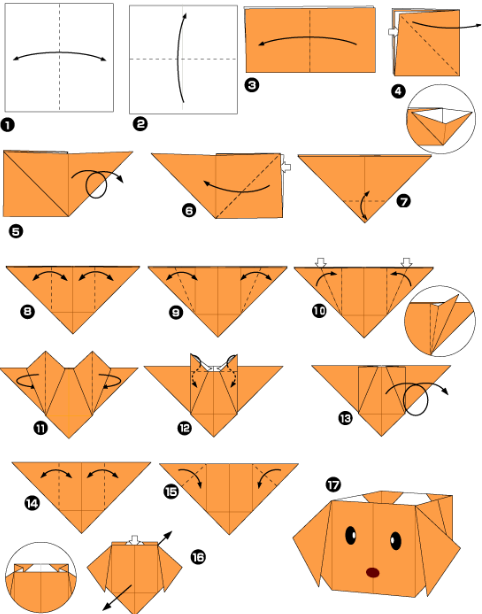 1

2

3

4

5

6

7

8

9

10

11

12

13

14

15

16

17