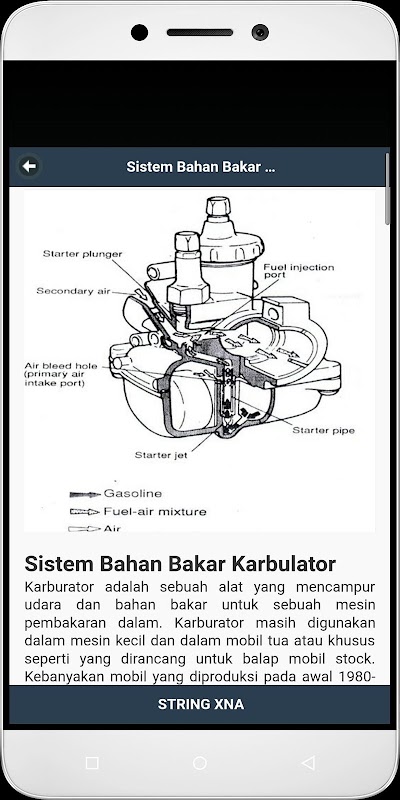 Sistem Bahan Bakar ...

Starter plunger
Secondary air
Fuel injection port
Air bleed hole (primary air intake port)
Starter pipe
Starter jet

Gasoline
Fuel-air mixture
Air

Sistem Bahan Bakar Karbulator

Karburator adalah sebuah alat yang mencampur udara dan bahan bakar untuk sebuah mesin pembakaran dalam. Karburator masih digunakan dalam mesin kecil dan dalam mobil tua atau khusus seperti yang dirancang untuk balap mobil stock. Kebanyakan mobil yang diproduksi pada awal 1980-

STRING XNA