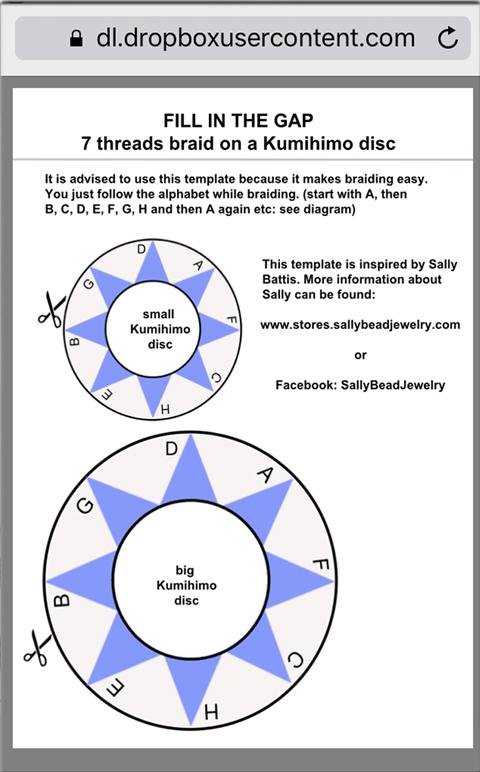 dl.dropboxusercontent.com

FILL IN THE GAP
7 threads braid on a Kumihimo disc

It is advised to use this template because it makes braiding easy. You just follow the alphabet while braiding. (start with A, then B, C, D, E, F, G, H and then A again etc: see diagram)

D
A
F
C
H
E
B
G

small Kumihimo disc

This template is inspired by Sally Battis. More information about Sally can be found:

www.stores.sallybeadjewelry.com

or

Facebook: SallyBeadJewelry

D
A
F
C
H
E
B
G

big Kumihimo disc