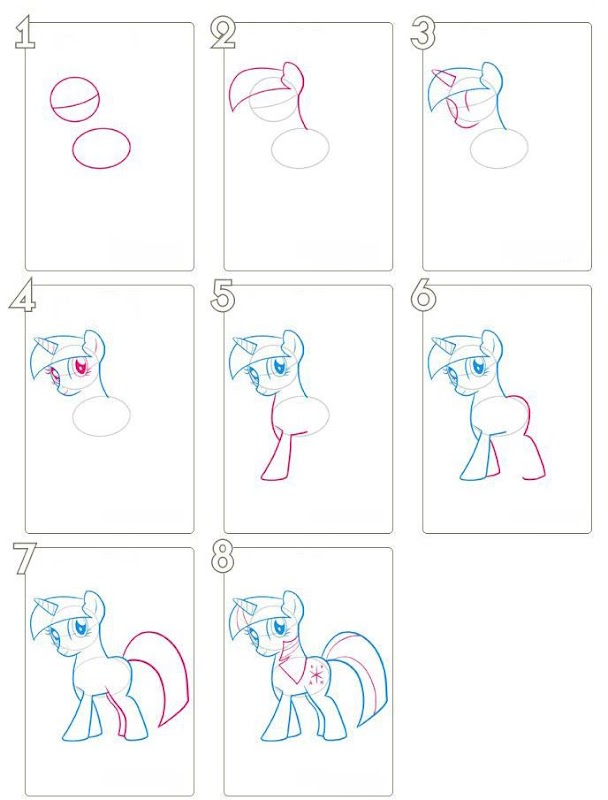 1

2

3

4

5

6

7

8