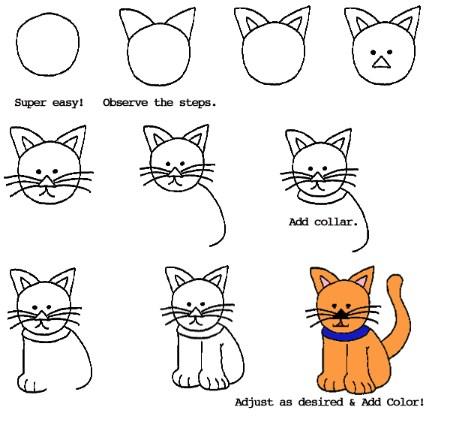 Super easy! Observe the steps.

Add collar.

Adjust as desired & Add Color!