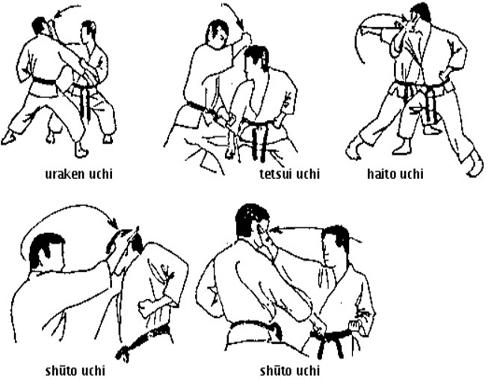 uraken uchi

tetsui uchi

haito uchi

shūto uchi

shūto uchi