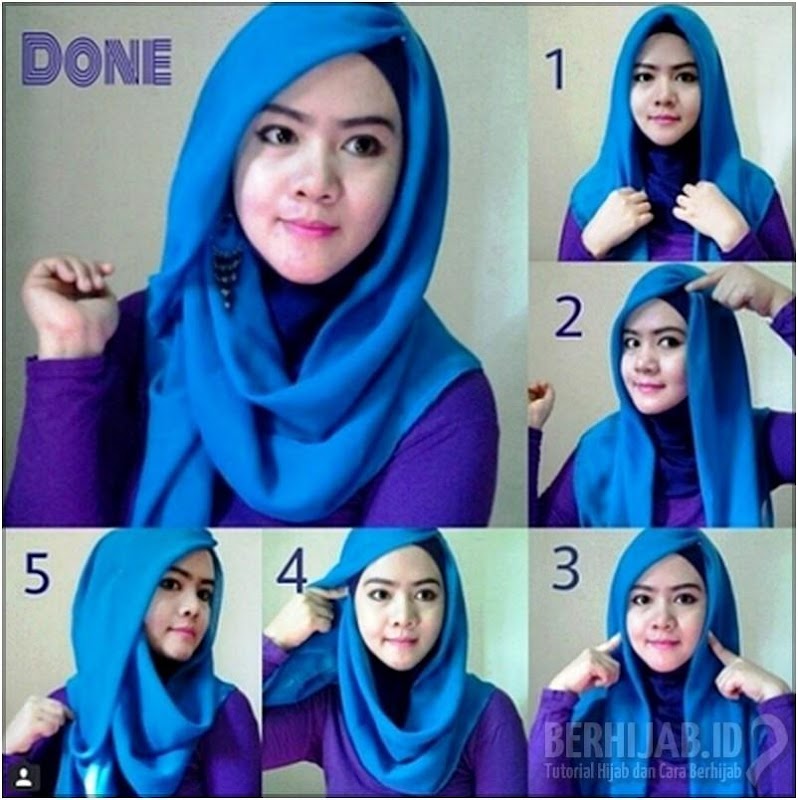 DONE

1

2

5

4

3

BERHIJAB.ID
Tutorial Hijab dan Cara Berhijab