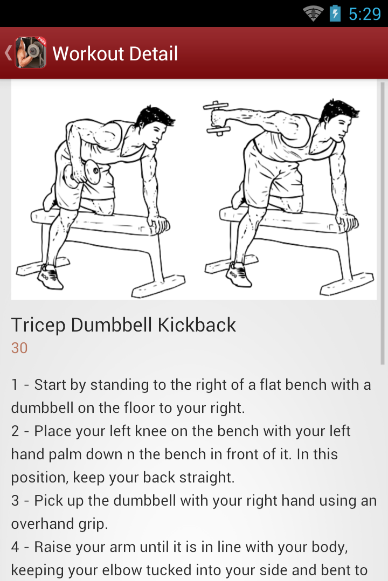 5:29

Workout Detail

Tricep Dumbbell Kickback
30

1 - Start by standing to the right of a flat bench with a dumbbell on the floor to your right.
2 - Place your left knee on the bench with your left hand palm down n the bench in front of it. In this position, keep your back straight.
3 - Pick up the dumbbell with your right hand using an overhand grip.
4 - Raise your arm until it is in line with your body, keeping your elbow tucked into your side and bent to