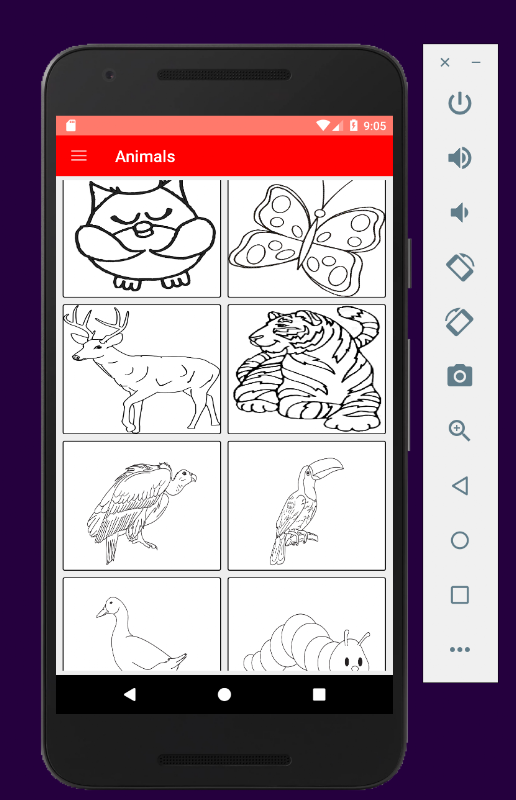 9:05

Animals