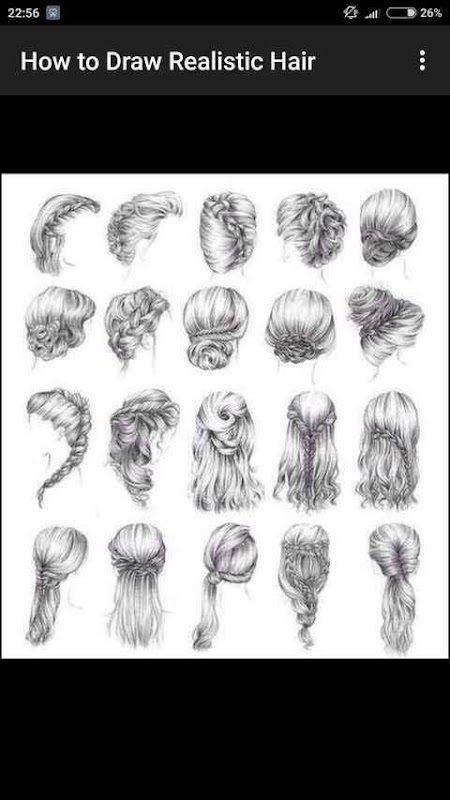 22:56
26%
How to Draw Realistic Hair