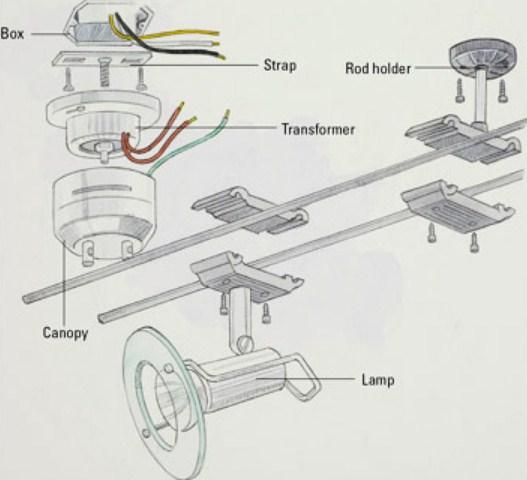 Box
Strap
Rod holder
Transformer
Canopy
Lamp