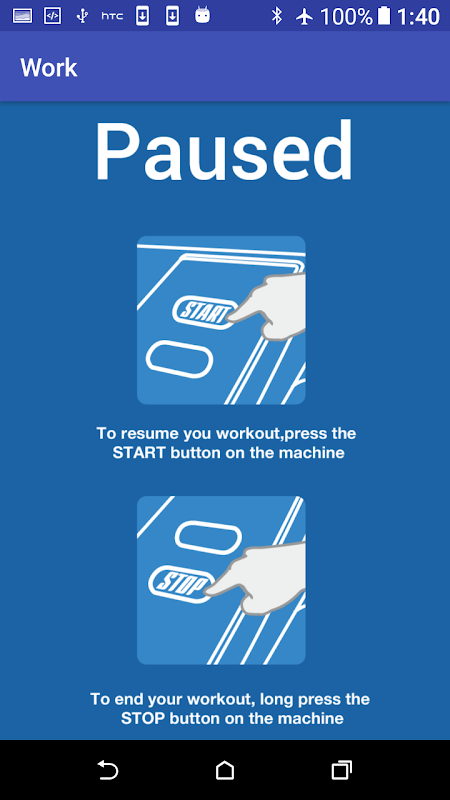 htc 100% 1:40

Work

Paused

START

To resume you workout,press the START button on the machine

STOP

To end your workout, long press the STOP button on the machine