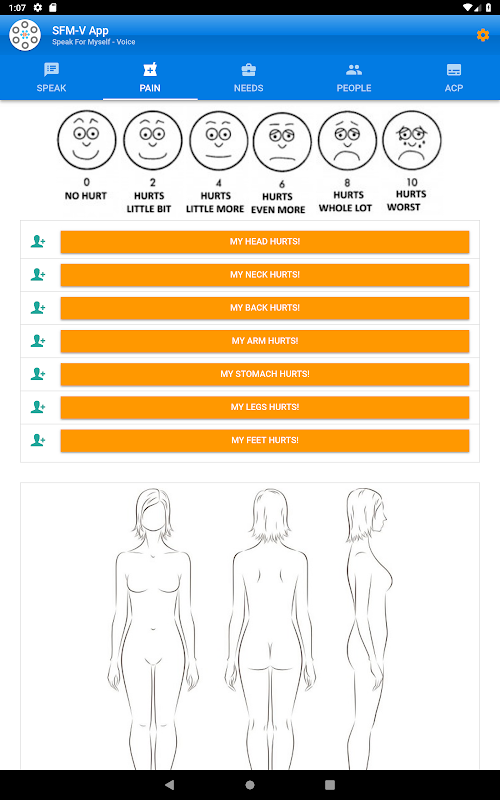 1:07

SFM-V App
Speak For Myself - Voice

SPEAK
PAIN
NEEDS
PEOPLE
ACP

0
NO HURT

2
HURTS
LITTLE BIT

4
HURTS
LITTLE MORE

6
HURTS
EVEN MORE

8
HURTS
WHOLE LOT

10
HURTS
WORST

MY HEAD HURTS!

MY NECK HURTS!

MY BACK HURTS!

MY ARM HURTS!

MY STOMACH HURTS!

MY LEGS HURTS!

MY FEET HURTS!