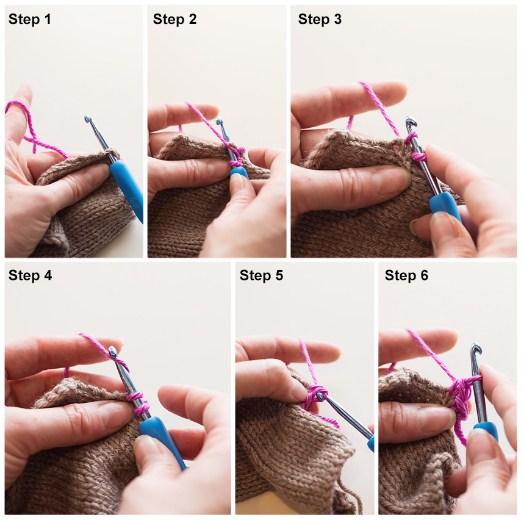 Step 1

Step 2

Step 3

Step 4

Step 5

Step 6