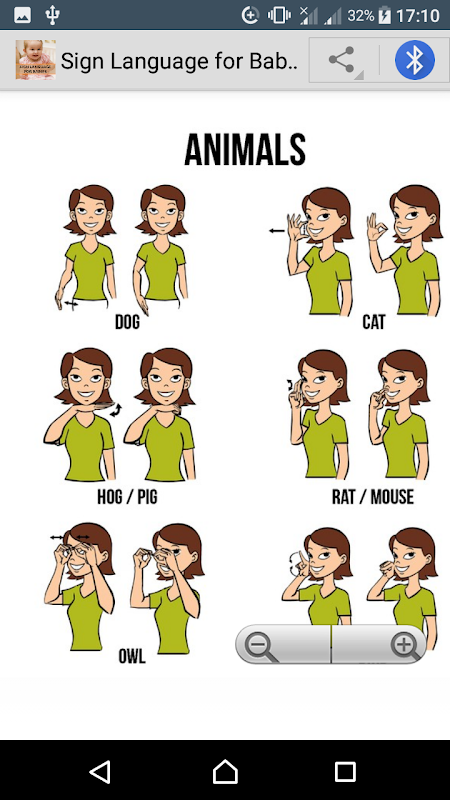 32% 17:10

Sign Language for Bab..

ANIMALS

DOG

CAT

HOG / PIG

RAT / MOUSE

OWL