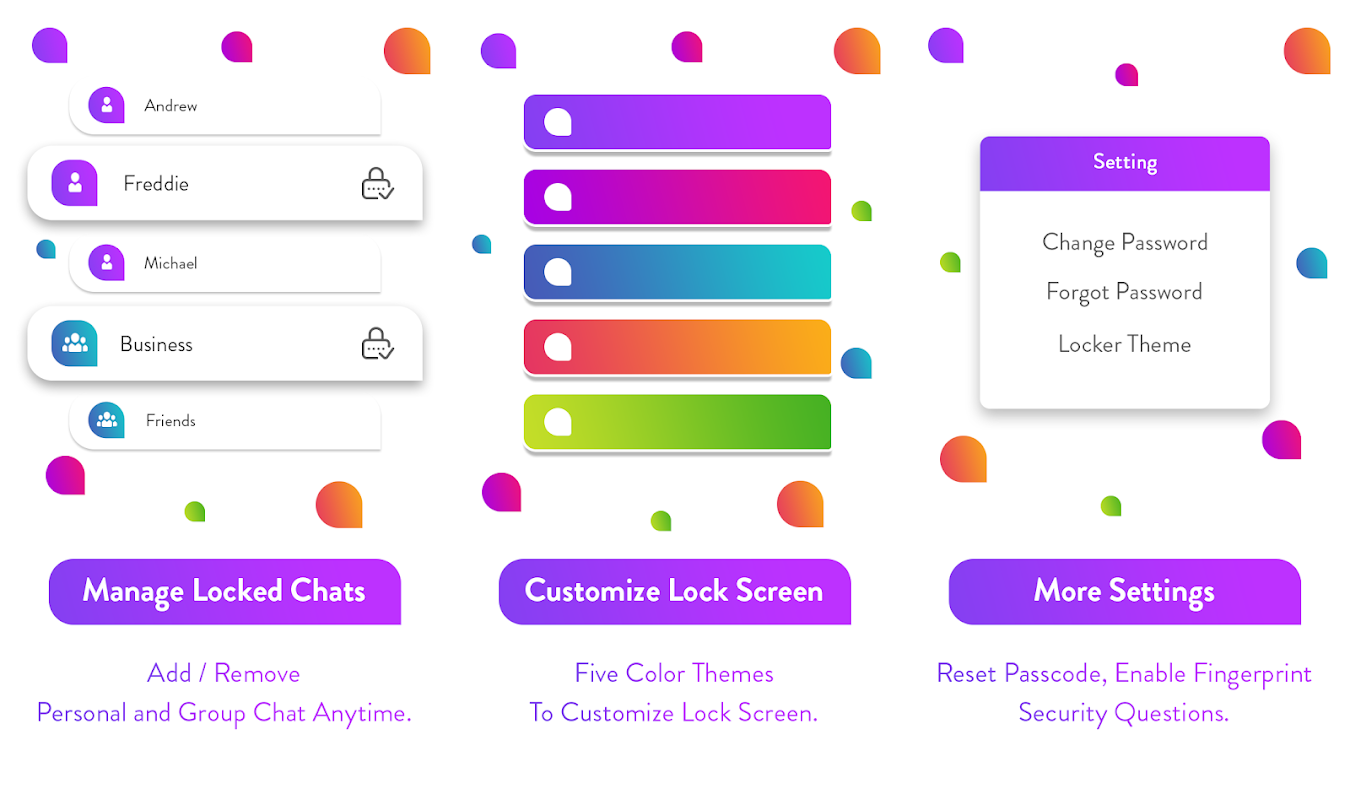 Andrew

Freddie

Michael

Business

Friends

Manage Locked Chats

Add / Remove
Personal and Group Chat Anytime.

Customize Lock Screen

Five Color Themes
To Customize Lock Screen.

Setting

Change Password

Forgot Password

Locker Theme

More Settings

Reset Passcode, Enable Fingerprint
Security Questions.