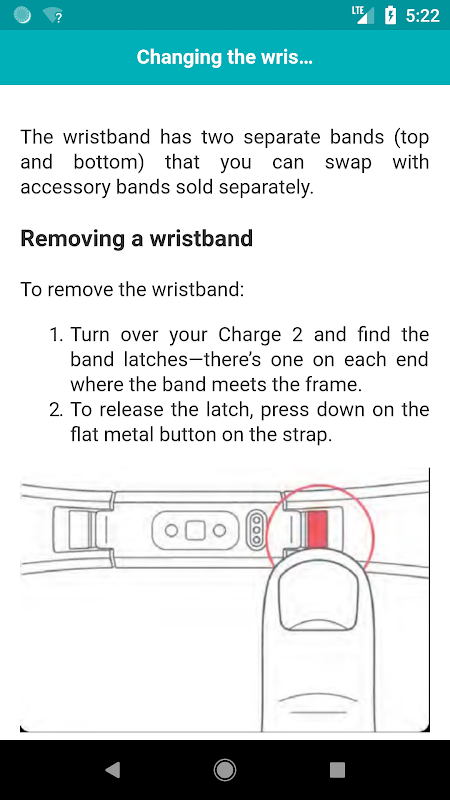 LTE 5:22

Changing the wris…

The wristband has two separate bands (top and bottom) that you can swap with accessory bands sold separately.

Removing a wristband

To remove the wristband:

1. Turn over your Charge 2 and find the band latches—there's one on each end where the band meets the frame.
2. To release the latch, press down on the flat metal button on the strap.