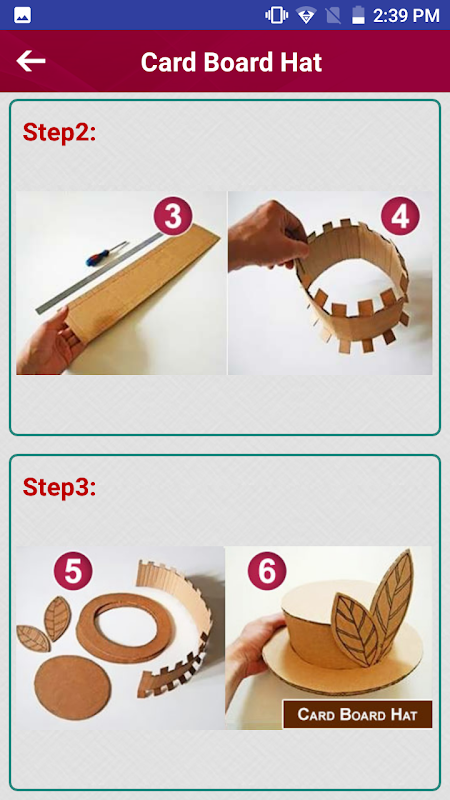 2:39 PM

Card Board Hat

Step2:

3

4

Step3:

5

6

CARD BOARD HAT