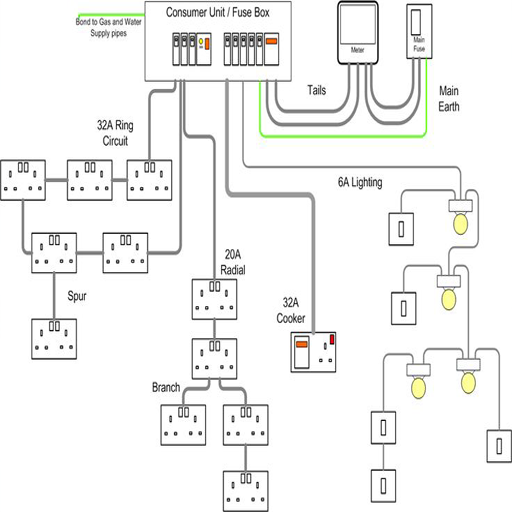 Bond to Gas and Water Supply pipes

Consumer Unit / Fuse Box

Meter

Main Fuse

Tails

Main Earth

32A Ring Circuit

6A Lighting

20A Radial

Spur

32A Cooker

Branch