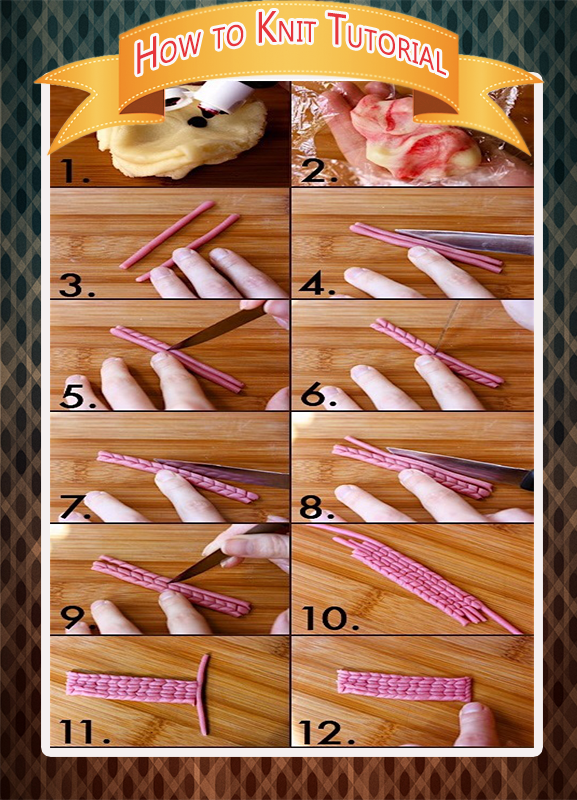 How to Knit Tutorial

1.

2.

3.

4.

5.

6.

7.

8.

9.

10.

11.

12.