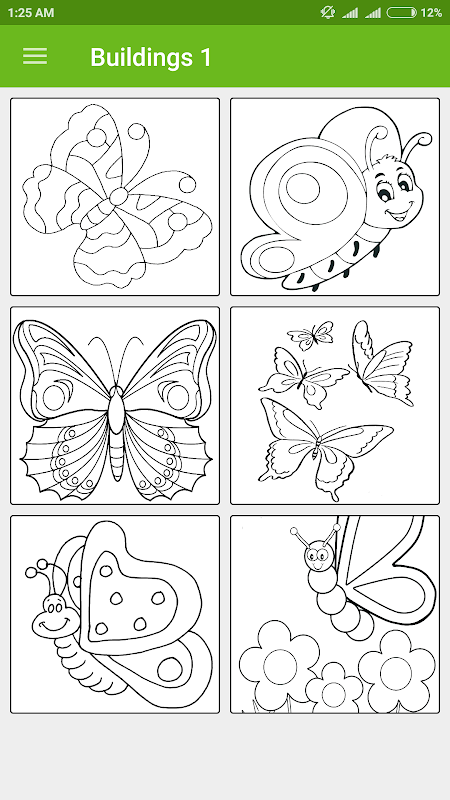 1:25 AM
12%

Buildings 1