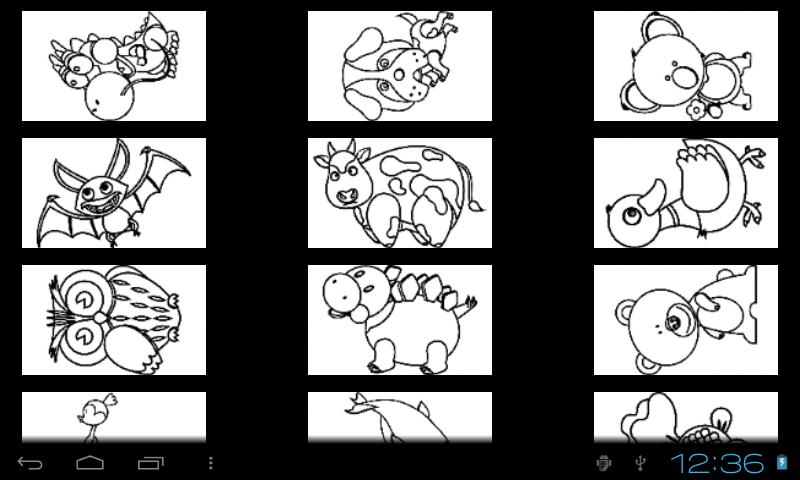 12:36