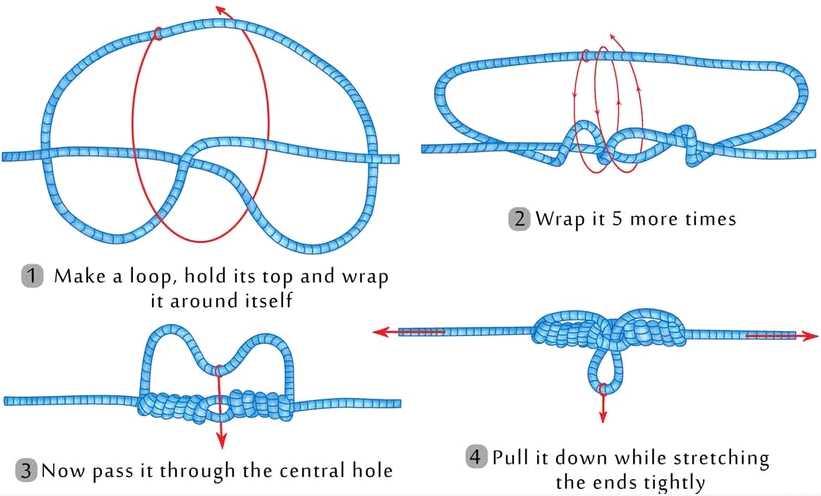 1 Make a loop, hold its top and wrap it around itself

2 Wrap it 5 more times

3 Now pass it through the central hole

4 Pull it down while stretching the ends tightly