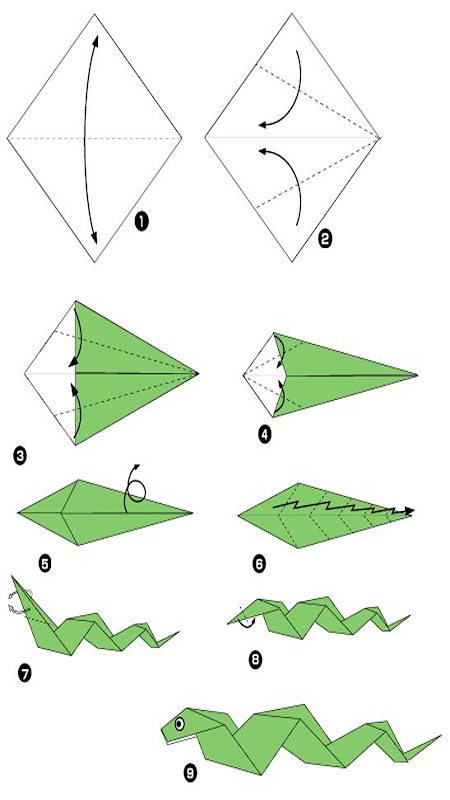 1
2
3
4
5
6
7
8
9