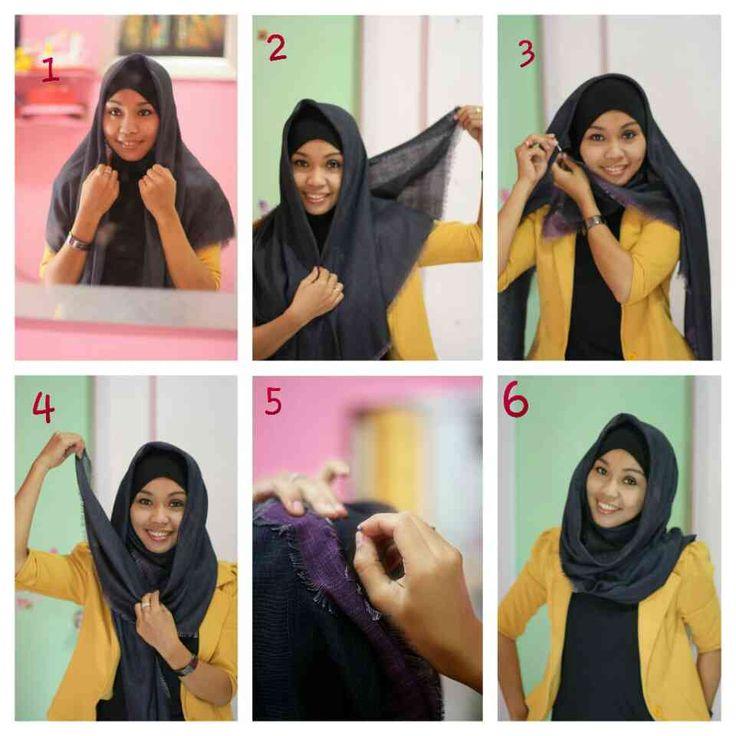 1

2

3

4

5

6